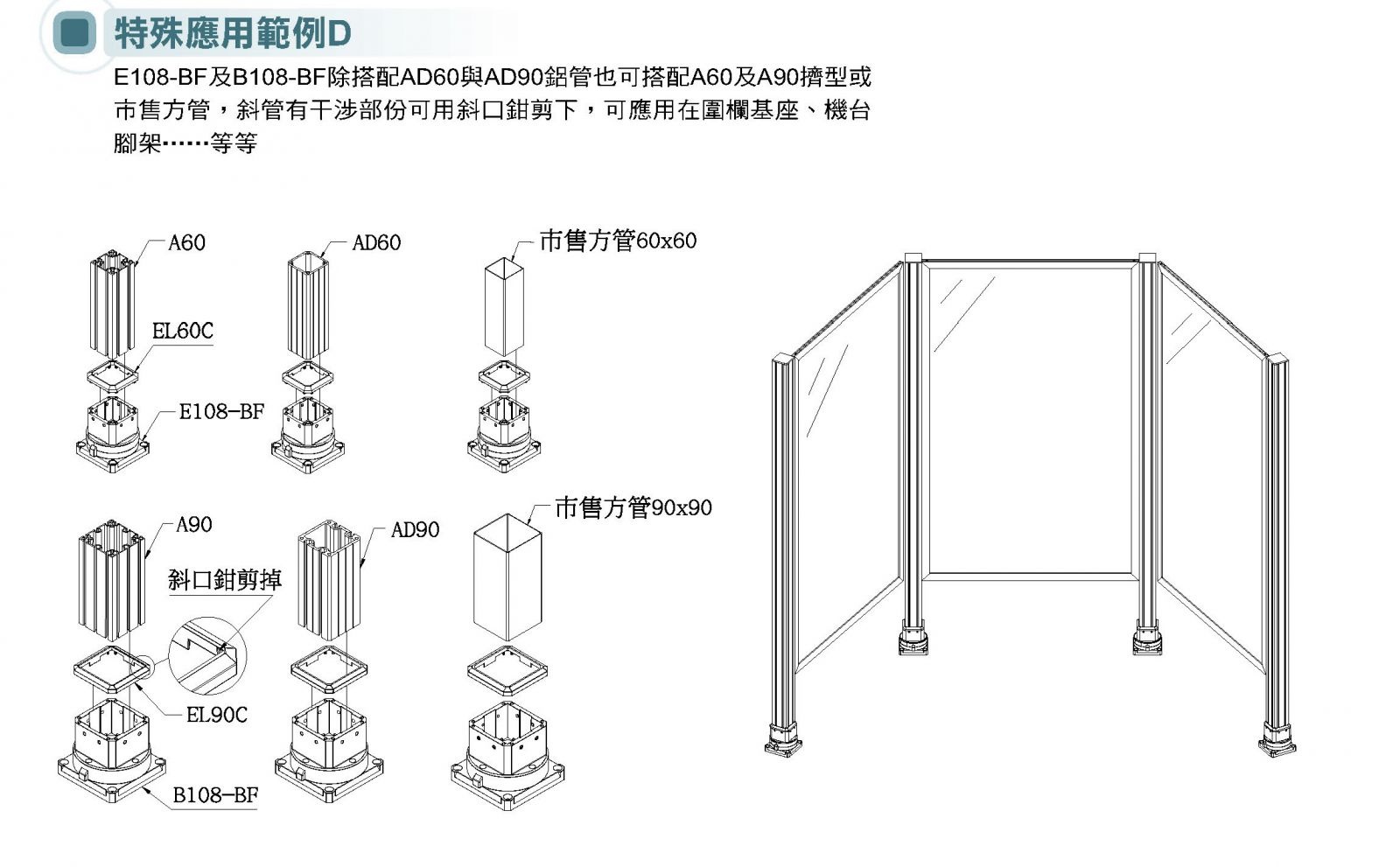 特殊應用範例D

E108-BF及B108-BF除搭配AD60與AD90鋁管也可搭配A60及A90擠型或市售方管，斜管有干涉部份可用斜口鉗剪下，可應用在圍欄基座、機台腳架……等等

A60

EL60C

E108-BF

AD60

市售方管60x60

A90

斜口鉗剪掉

EL90C

B108-BF

AD90

市售方管90x90