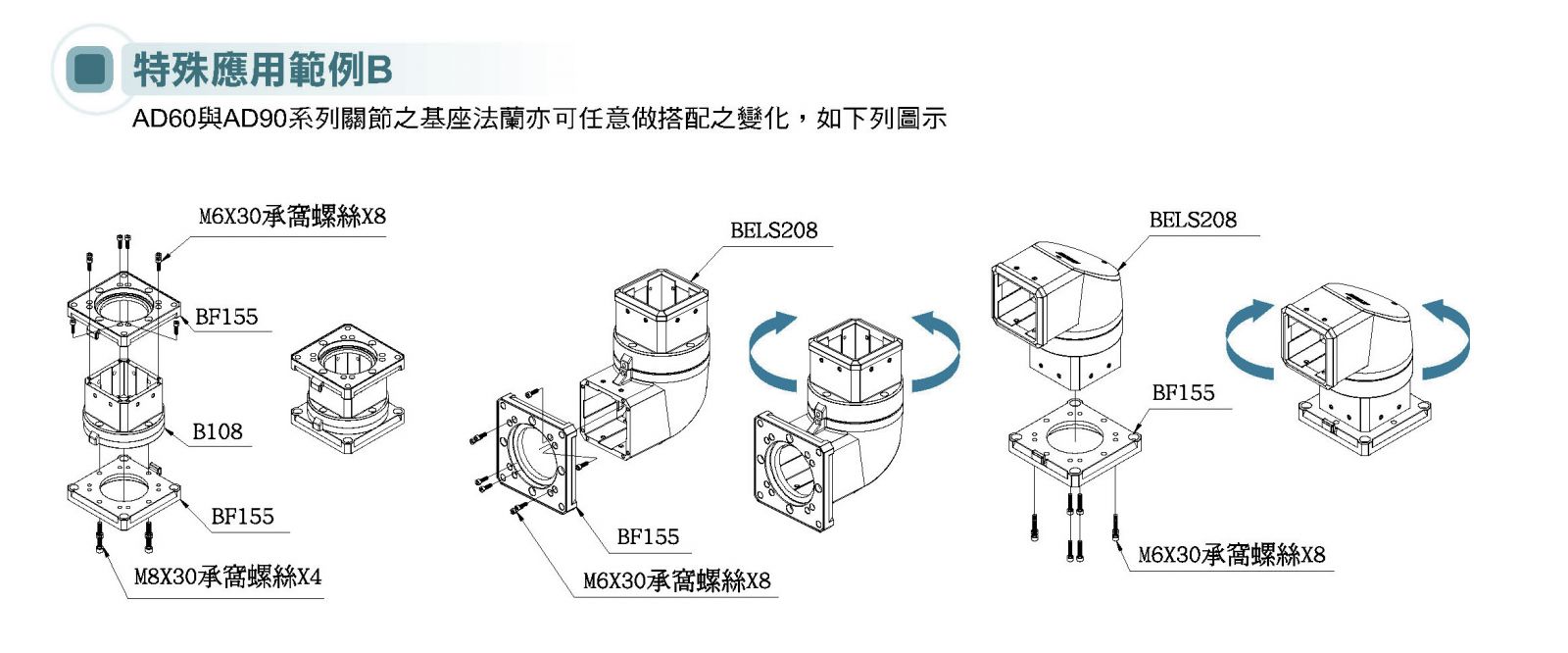 特殊應用範例B

AD60與AD90系列關節之基座法蘭亦可任意做搭配之變化，如下列圖示

M6X30承窩螺絲X8

BF155

B108

BF155

M8X30承窩螺絲X4

BELS208

BF155

M6X30承窩螺絲X8

BELS208

BF155

M6X30承窩螺絲X8