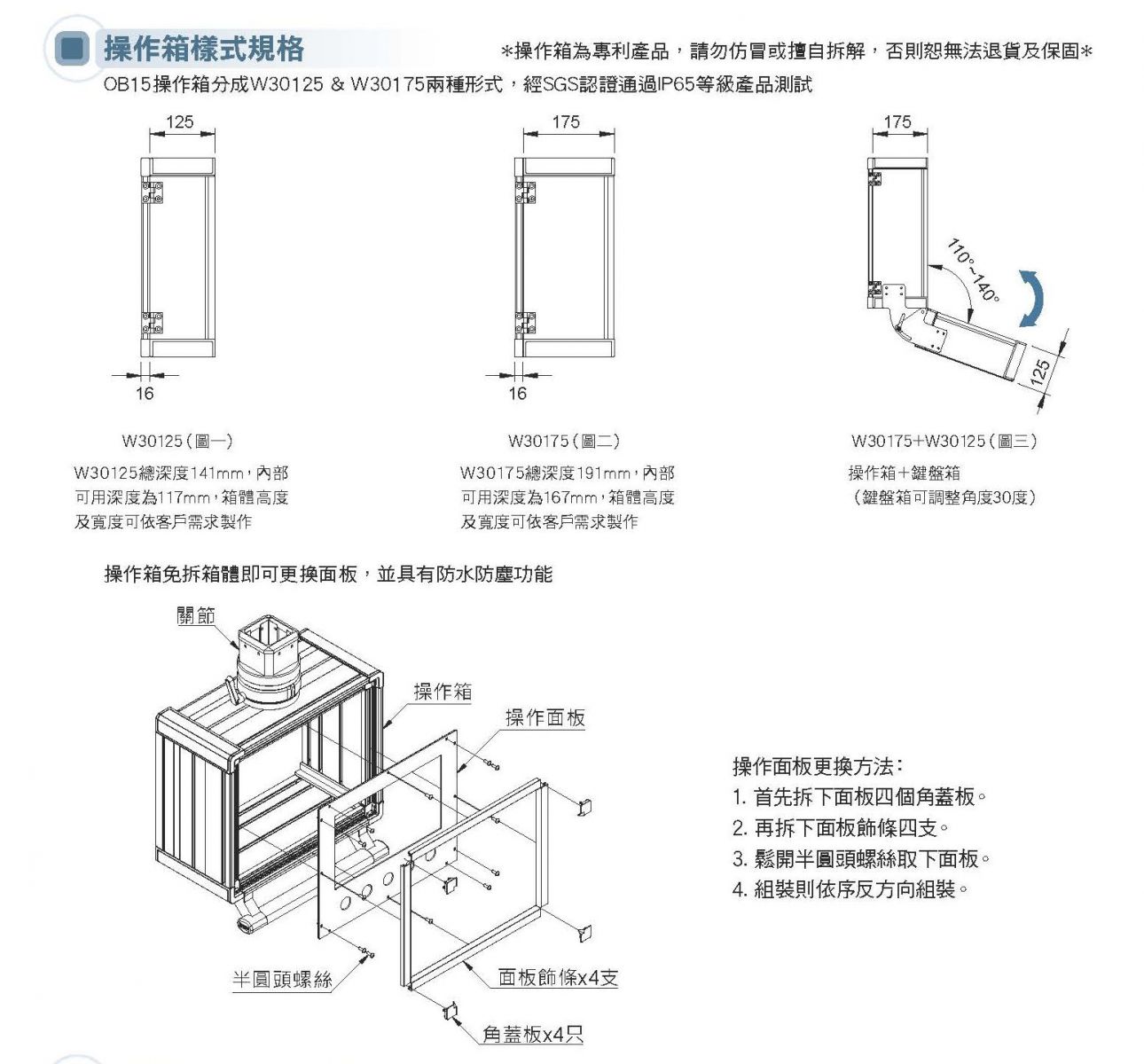 操作箱樣式規格

＊操作箱為專利產品，請勿仿冒或擅自拆解，否則恕無法退貨及保固＊

OB15操作箱分成W30125 & W30175兩種形式，經SGS認證通過IP65等級產品測試

125

16

W30125（圖一）

W30125總深度141mm，內部可用深度為117mm，箱體高度及寬度可依客戶需求製作

175

16

W30175（圖二）

W30175總深度191mm，內部可用深度為167mm，箱體高度及寬度可依客戶需求製作

175

110°~140°

125

W30175+W30125（圖三）

操作箱＋鍵盤箱
（鍵盤箱可調整角度30度）

操作箱免拆箱體即可更換面板，並具有防水防塵功能

關節

操作箱

操作面板

半圓頭螺絲

面板飾條x4支

角蓋板x4只

操作面板更換方法：
1. 首先拆下面板四個角蓋板。
2. 再拆下面板飾條四支。
3. 鬆開半圓頭螺絲取下面板。
4. 組裝則依序反方向組裝。